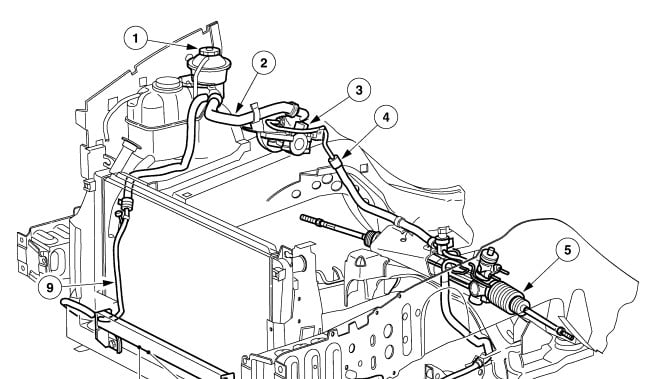 1
2
3
4
5
9